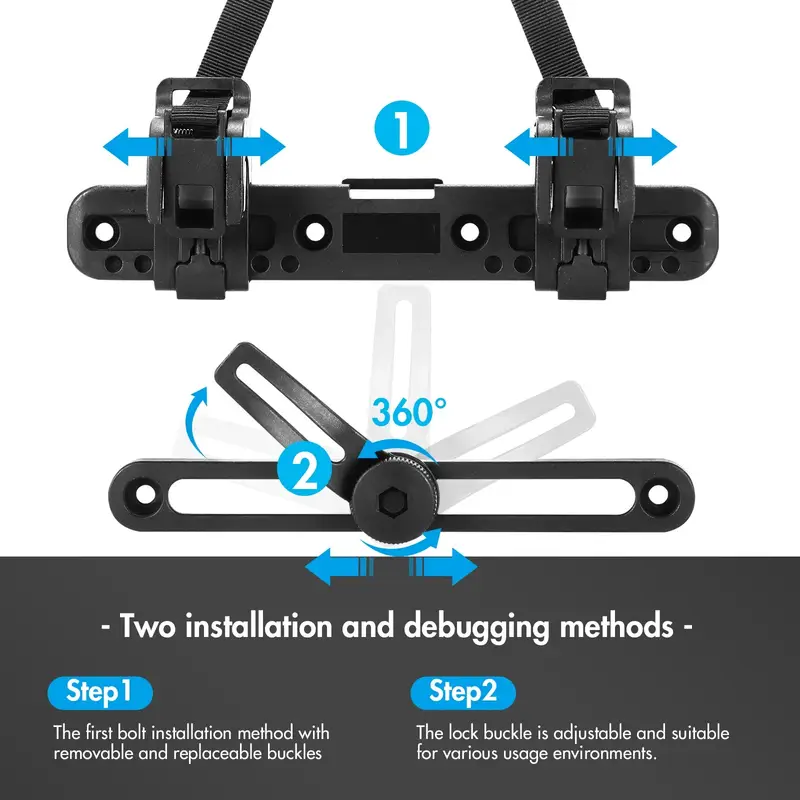 1

360°

2

- Two installation and debugging methods -

Step1

The first bolt installation method with removable and replaceable buckles

Step2

The lock buckle is adjustable and suitable for various usage environments.